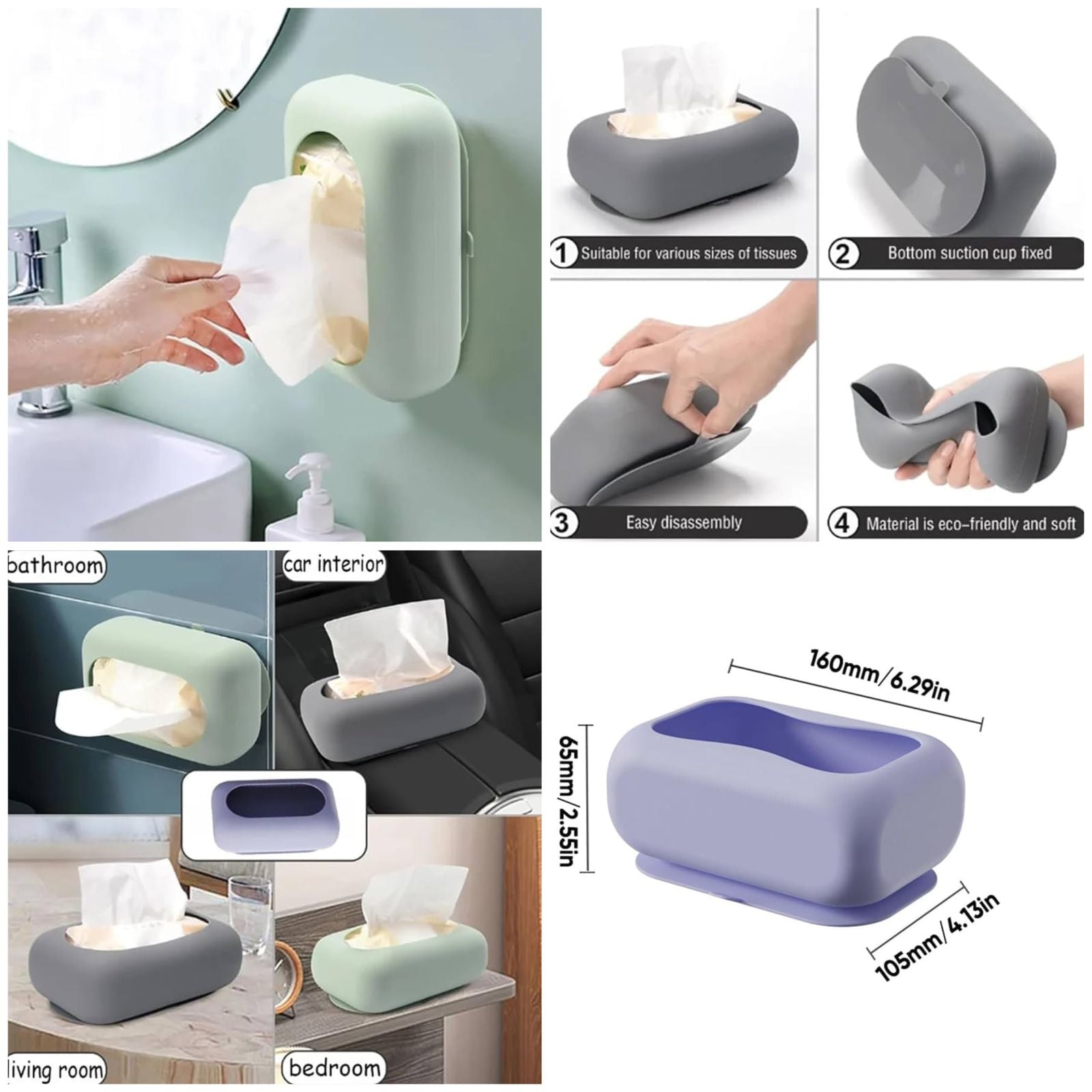 1 Suitable for various sizes of tissues

2 Bottom suction cup fixed

3 Easy disassembly

4 Material is eco-friendly and soft

bathroom

car interior

living room

bedroom

160mm/6.29in

65mm/2.55in

105mm/4.13in